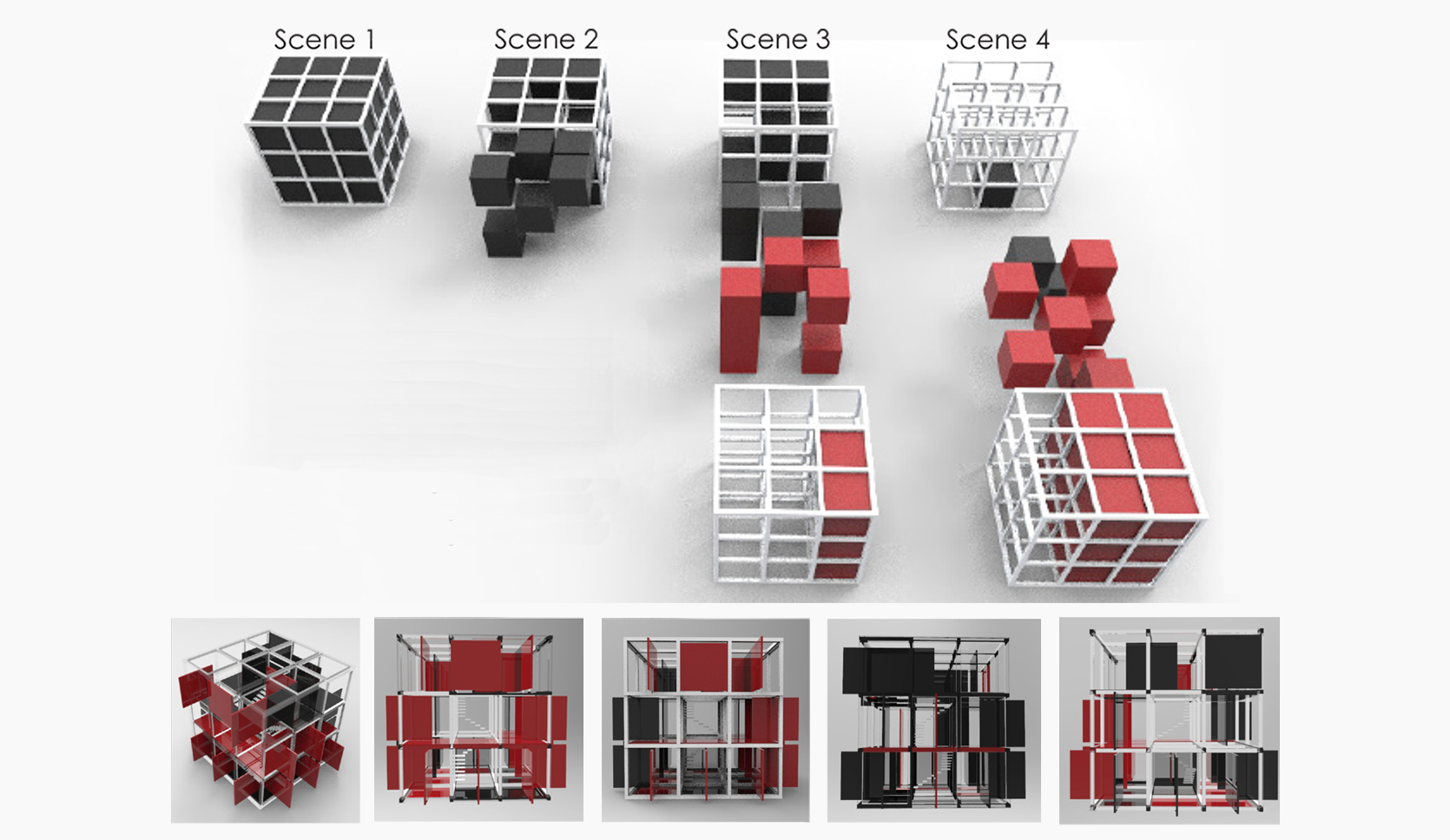 Scene 1 Scene 2 Scene 3 Scene 4